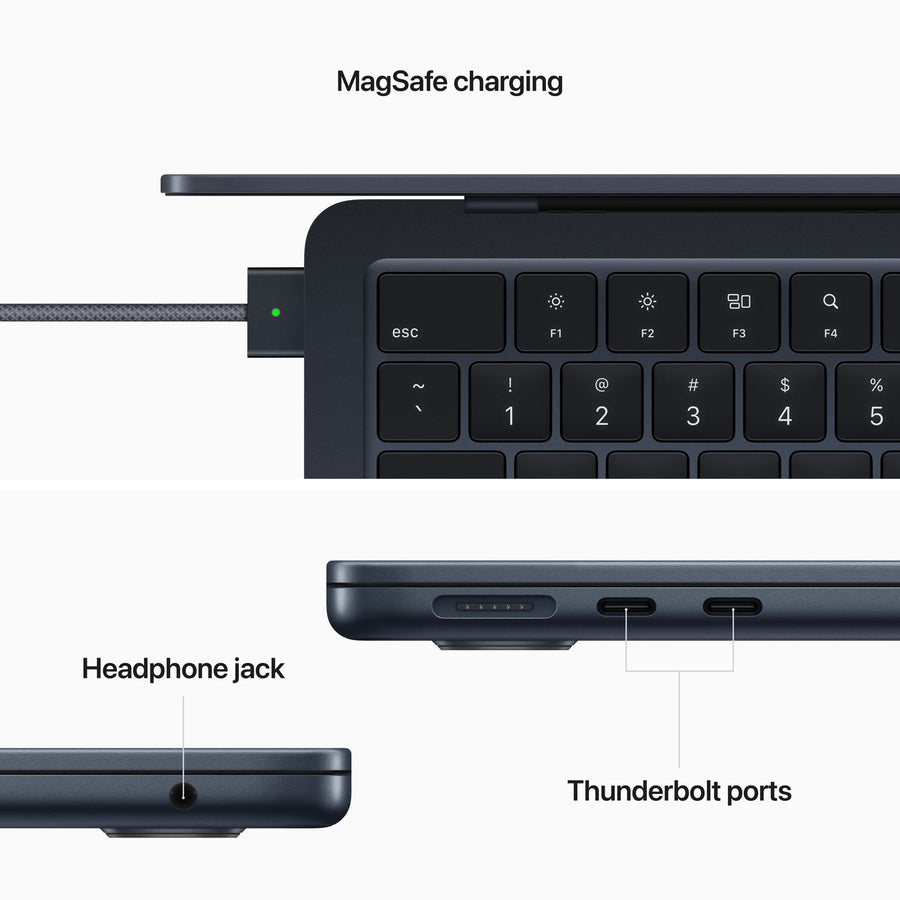 MagSafe charging

esc

F1

F2

F3

F4

~
`

!
1

@
2

#
3

$
4

%
5

Headphone jack

Thunderbolt ports